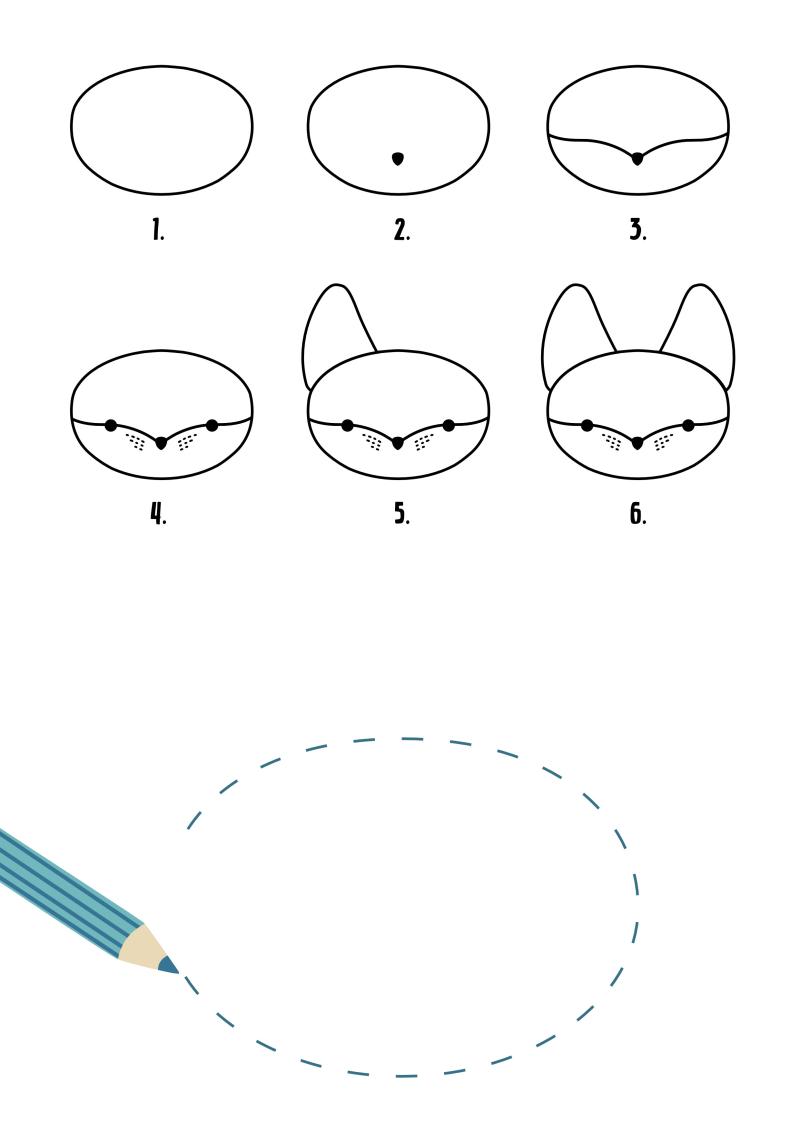 1.

2.

3.

4.

5.

6.